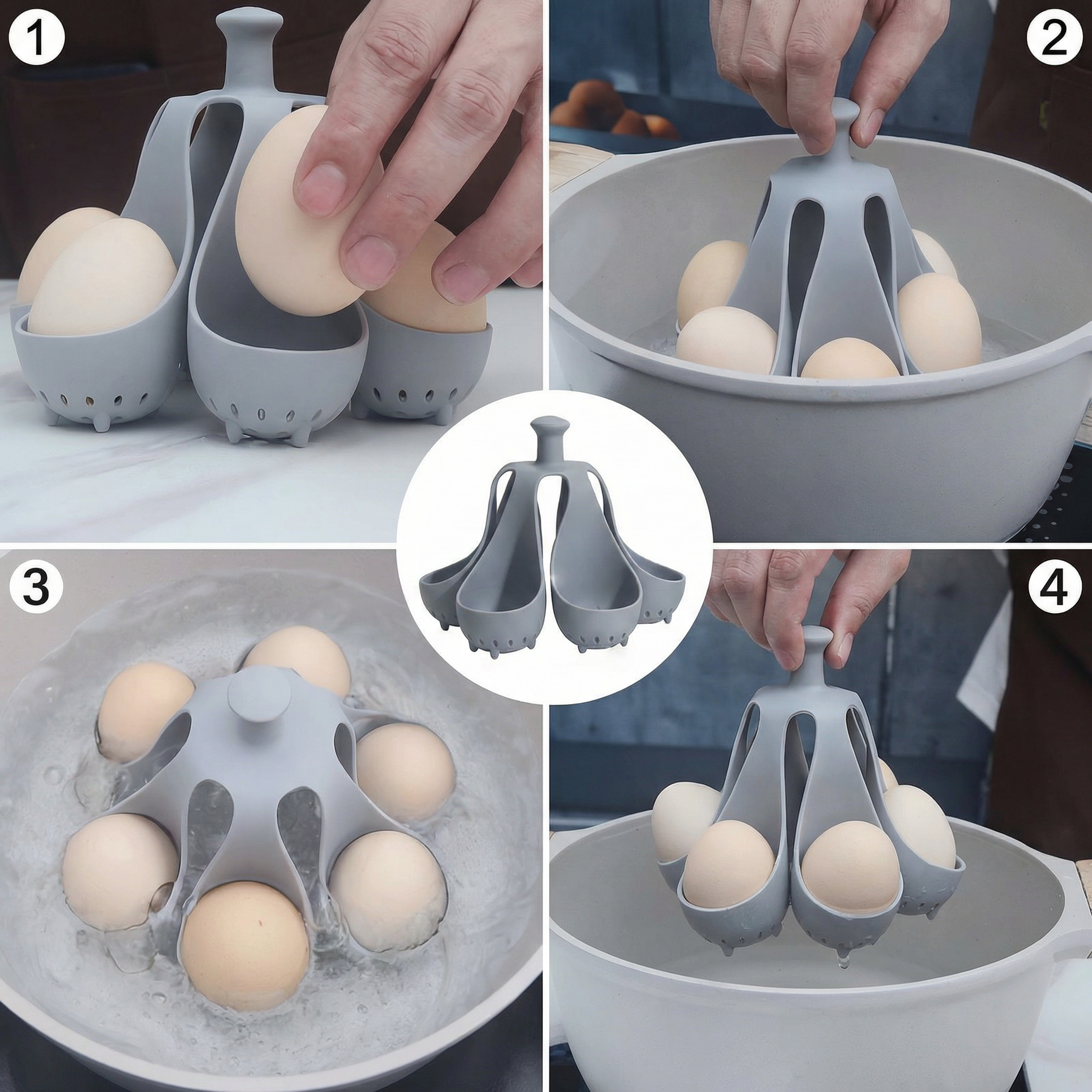 1
2
3
4