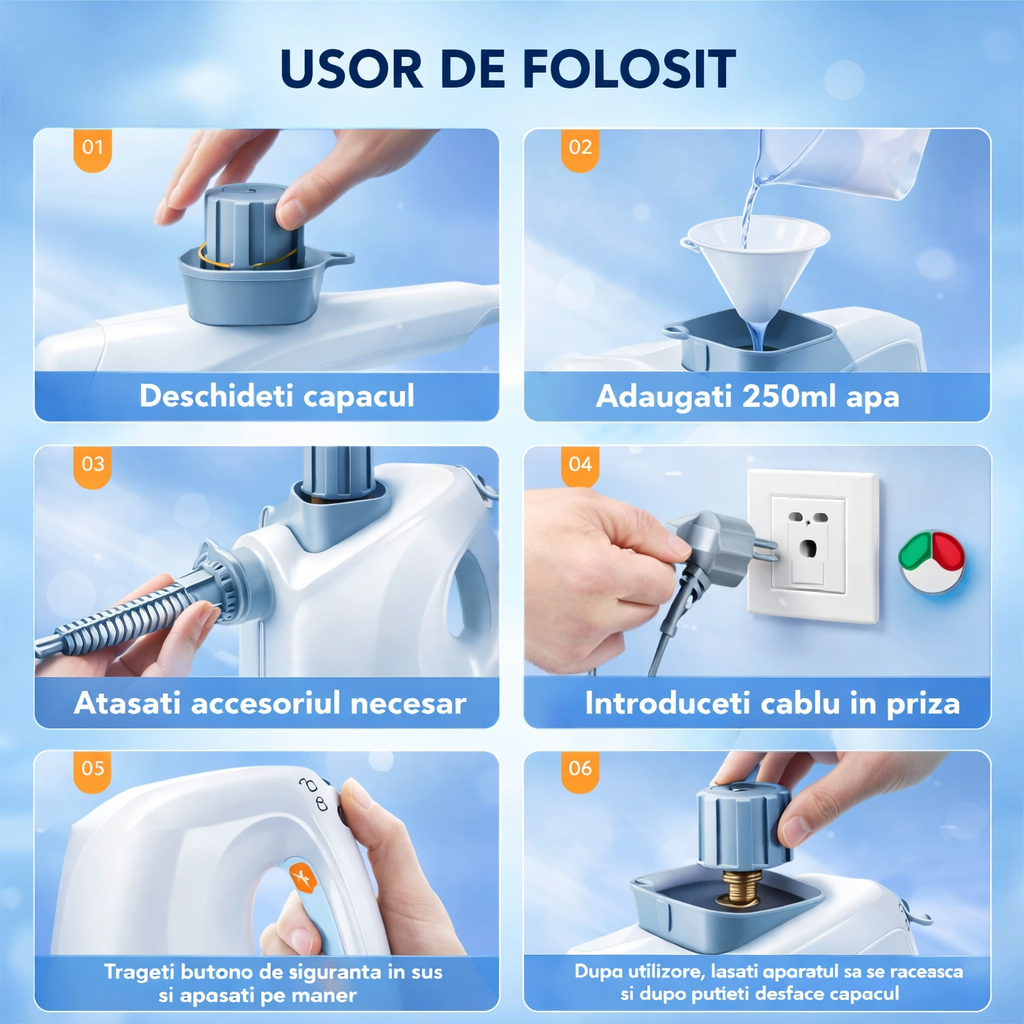 USOR DE FOLOSIT

01

Deschideti capacul

02

Adaugati 250ml apa

03

Atasati accesoriul necesar

04

Introduceti cablu in priza

05

Trageti butono de siguranta in sus si apasati pe maner

06

Dupa utilizore, lasati aparatul sa se raceasca si dupo putieti desface capacul