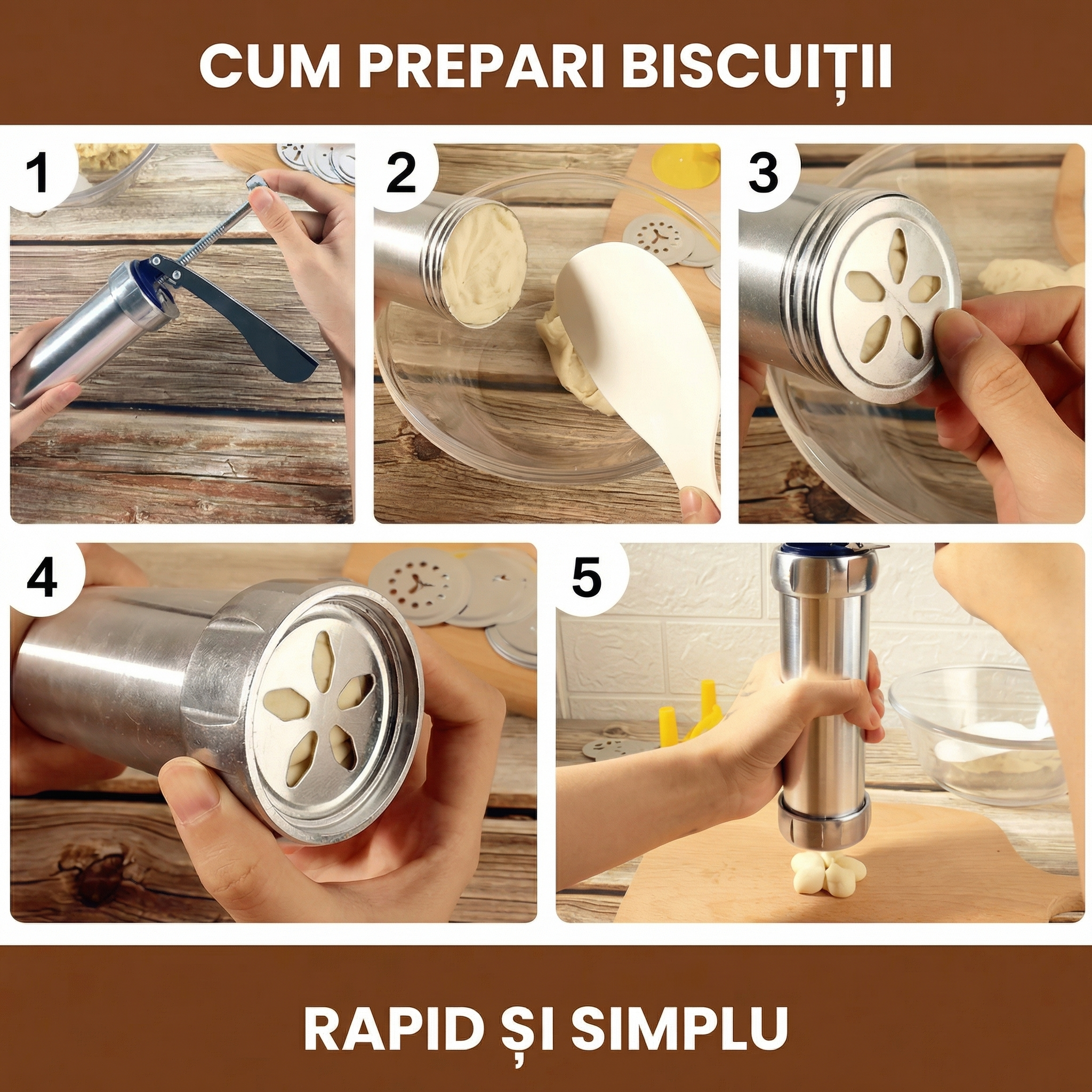 CUM PREPARI BISCUIȚII

1

2

3

4

5

RAPID ȘI SIMPLU