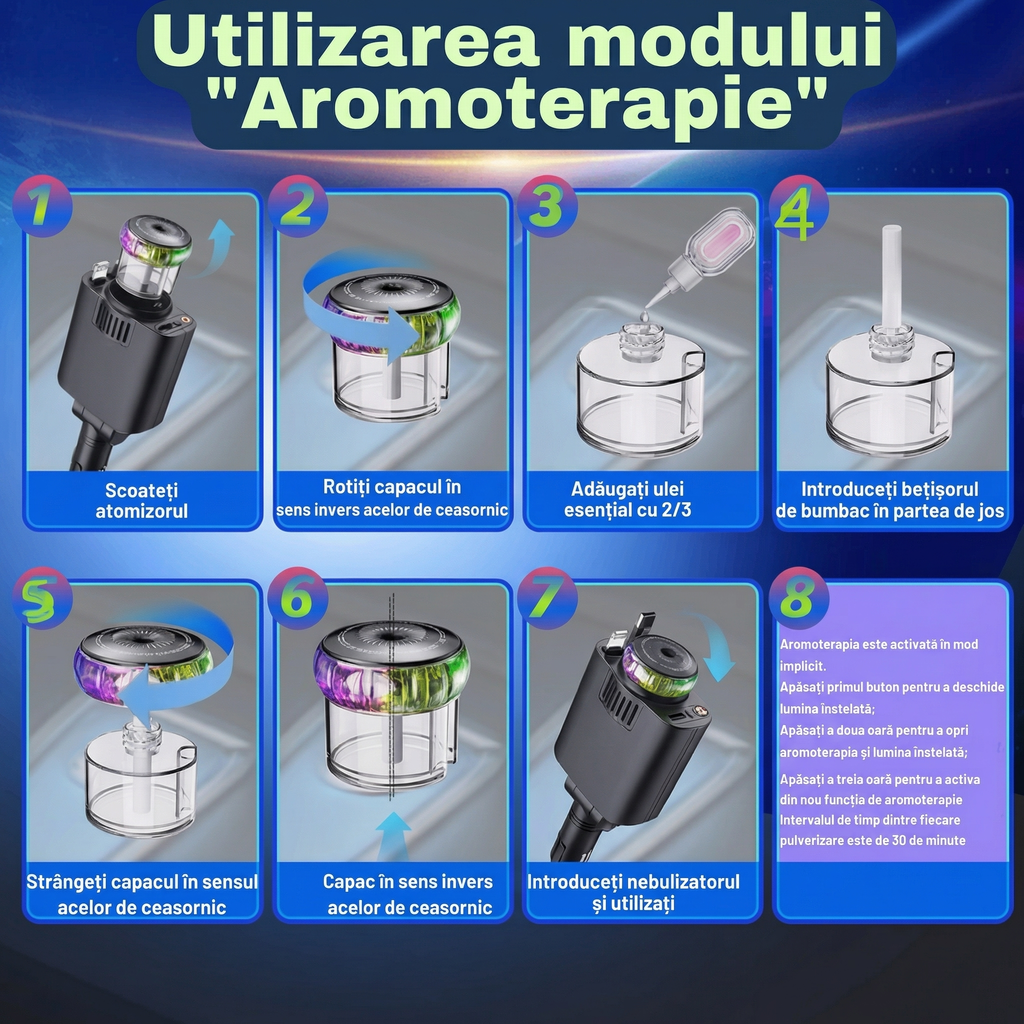 Utilizarea modului "Aromoterapie"

1
Scoateți atomizorul

2
Rotiți capacul în sens invers acelor de ceasornic

3
Adăugați ulei esențial cu 2/3

4
Introduceți bețișorul de bumbac în partea de jos

5
Strângeți capacul în sensul acelor de ceasornic

6
Capac în sens invers acelor de ceasornic

7
Introduceți nebulizatorul și utilizați

8
Aromoterapia este activată în mod implicit.
Apăsați primul buton pentru a deschide lumina înstelată;
Apăsați a doua oară pentru a opri aromoterapia și lumina înstelată;
Apăsați a treia oară pentru a activa din nou funcția de aromoterapie
Intervalul de timp dintre fiecare pulverizare este de 30 de minute