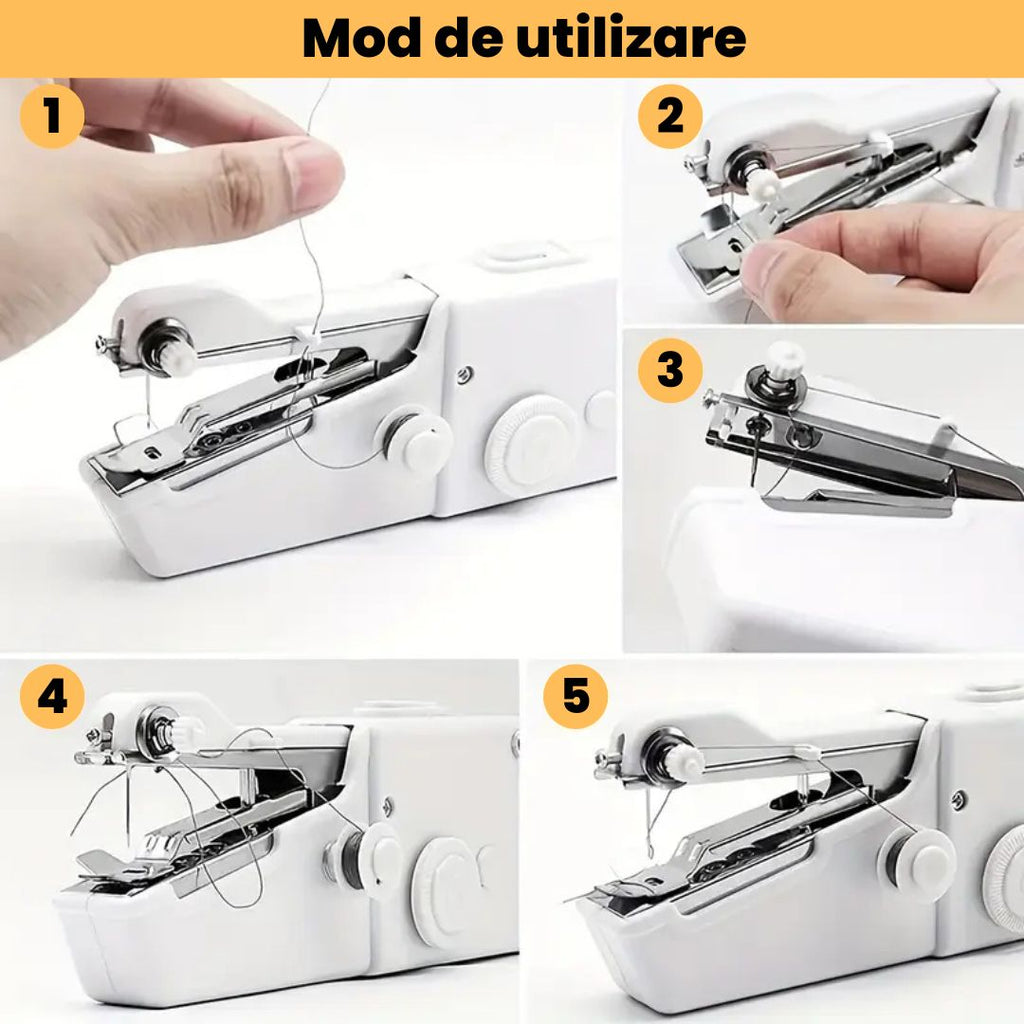 Mod de utilizare

1

2

3

4

5